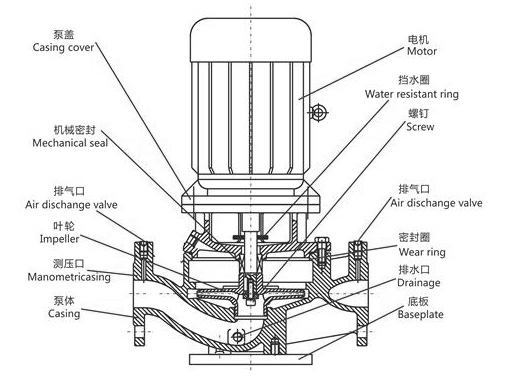 泵盖
Casing cover

机械密封
Mechanical seal

排气口
Air dischange valve

叶轮
Impeller

测压口
Manometricasing

泵体
Casing

电机
Motor

挡水圈
Water resistant ring

螺钉
Screw

排气口
Air dischange valve

密封圈
Wear ring

排水口
Drainage

底板
Baseplate